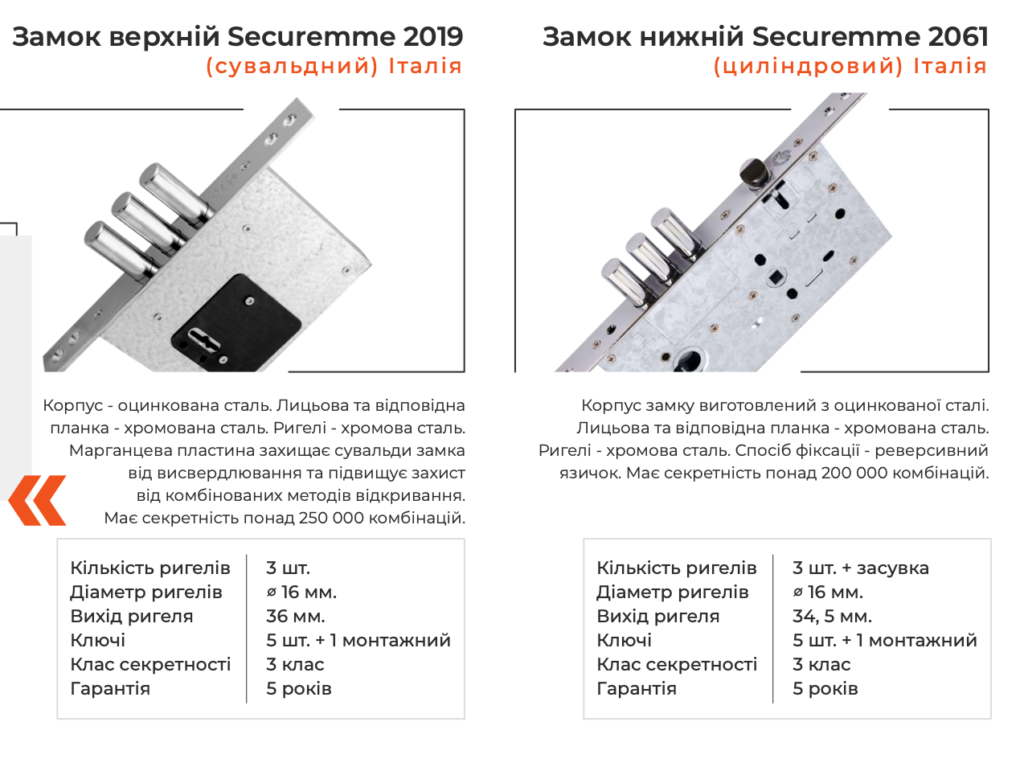 Замок верхній Securemme 2019
(сувальдний) Італія

Корпус - оцинкована сталь. Лицьова та відповідна планка - хромована сталь. Ригелі - хромова сталь. Марганцева пластина захищає сувальди замка від висвердлювання та підвищує захист від комбінованих методів відкривання. Має секретність понад 250 000 комбінацій.

| Кількість ригелів | 3 шт. |
|---|---|
| Діаметр ригелів | ⌀ 16 мм. |
| Вихід ригеля | 36 мм. |
| Ключі | 5 шт. + 1 монтажний |
| Клас секретності | 3 клас |
| Гарантія | 5 років |

Замок нижній Securemme 2061
(циліндровий) Італія

Корпус замку виготовлений з оцинкованої сталі. Лицьова та відповідна планка - хромована сталь. Ригелі - хромова сталь. Спосіб фіксації - реверсивний язичок. Має секретність понад 200 000 комбінацій.

| Кількість ригелів | 3 шт. + засувка |
|---|---|
| Діаметр ригелів | ⌀ 16 мм. |
| Вихід ригеля | 34, 5 мм. |
| Ключі | 5 шт. + 1 монтажний |
| Клас секретності | 3 клас |
| Гарантія | 5 років |